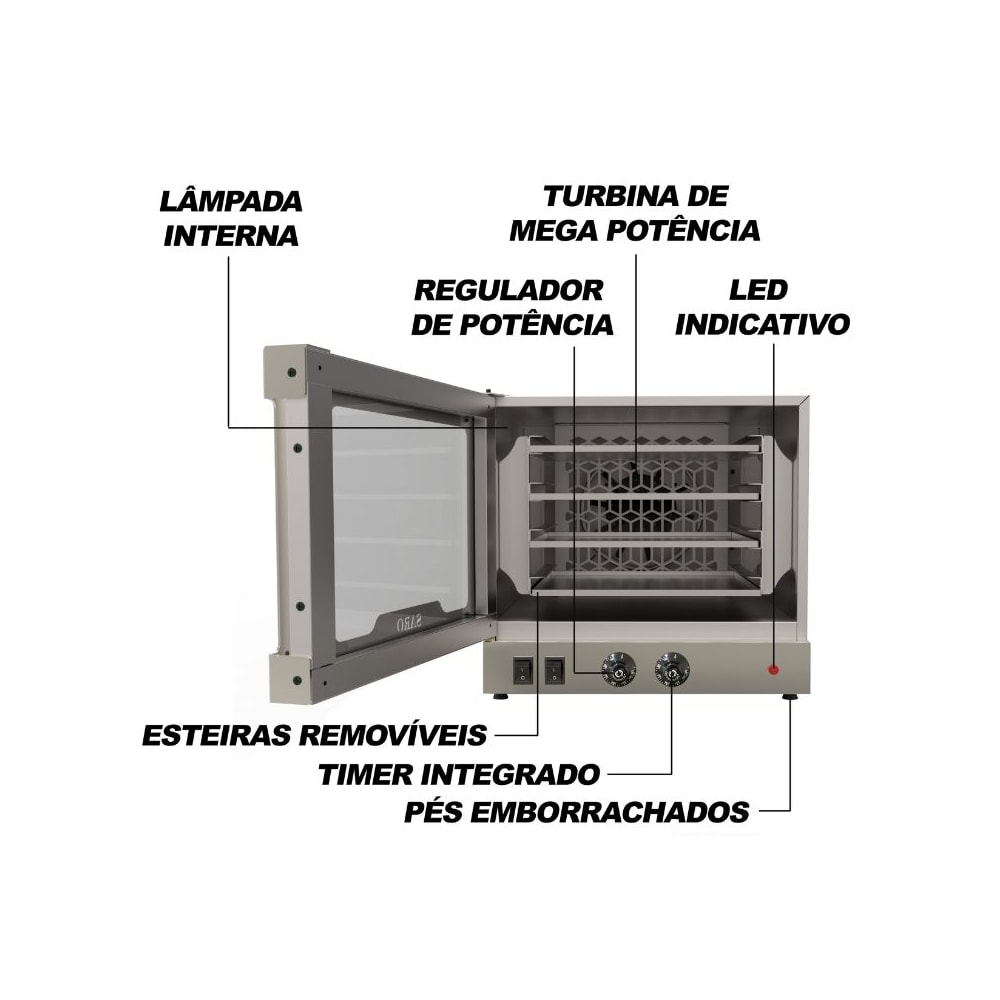 LÂMPADA INTERNA

TURBINA DE MEGA POTÊNCIA

REGULADOR DE POTÊNCIA

LED INDICATIVO

SABO

ESTEIRAS REMOVÍVEIS

TIMER INTEGRADO

PÉS EMBORRACHADOS