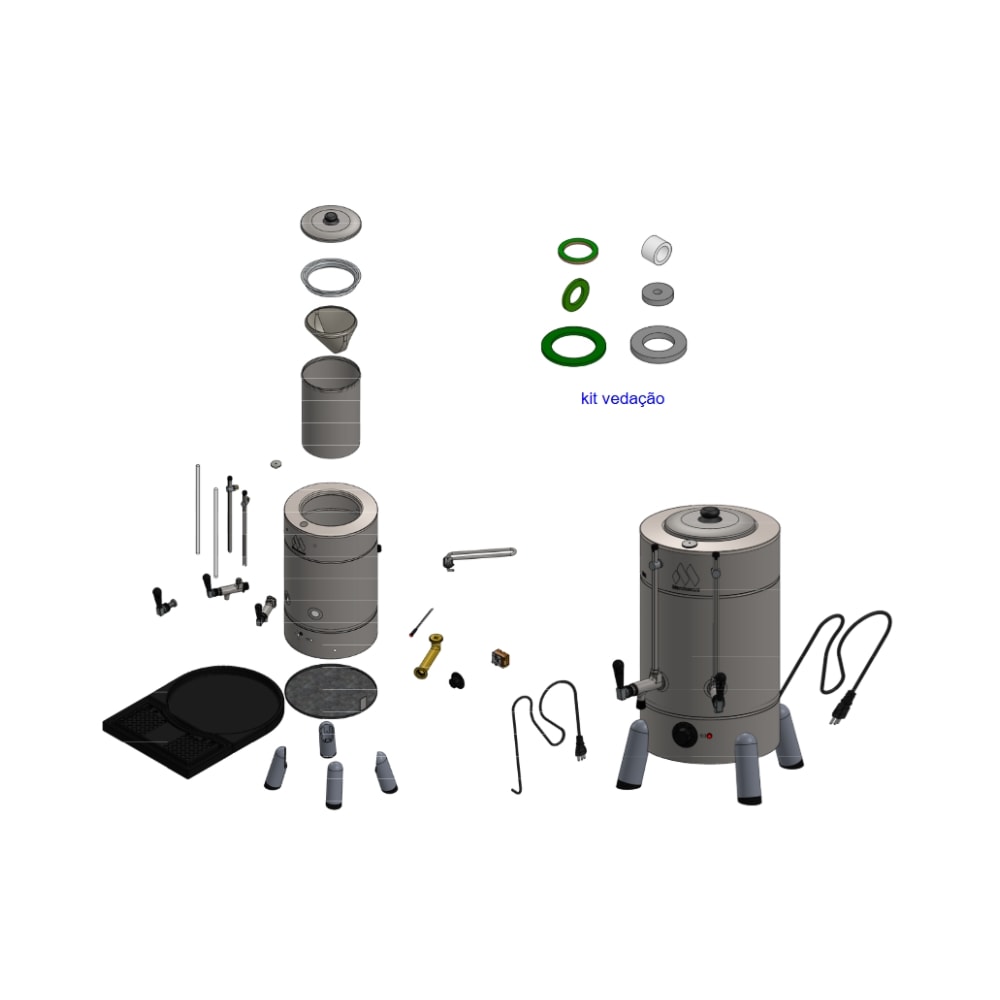 kit vedação